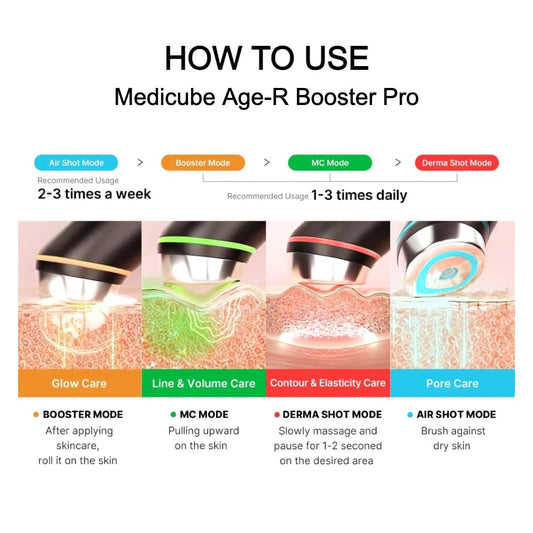 HOW TO USE
Medicube Age-R Booster Pro

Air Shot Mode > Booster Mode > MC Mode > Derma Shot Mode

Recommended Usage
2-3 times a week

Recommended Usage 1-3 times daily

Glow Care
Line & Volume Care
Contour & Elasticity Care
Pore Care

BOOSTER MODE
After applying skincare, roll it on the skin

MC MODE
Pulling upward on the skin

DERMA SHOT MODE
Slowly massage and pause for 1-2 seconed on the desired area

AIR SHOT MODE
Brush against dry skin